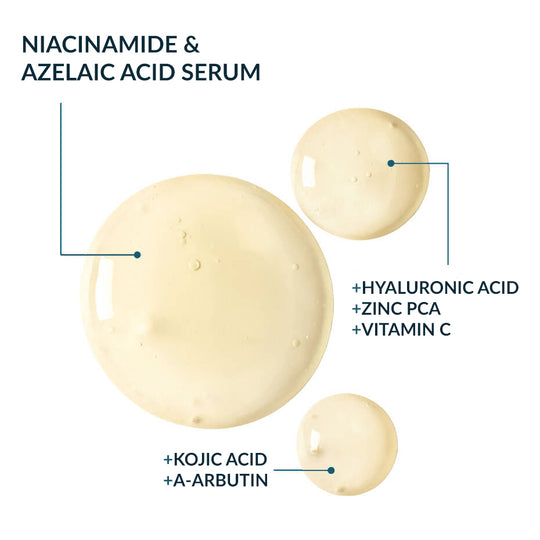 NIACINAMIDE & AZELAIC ACID SERUM

+HYALURONIC ACID
+ZINC PCA
+VITAMIN C

+KOJIC ACID
+A-ARBUTIN